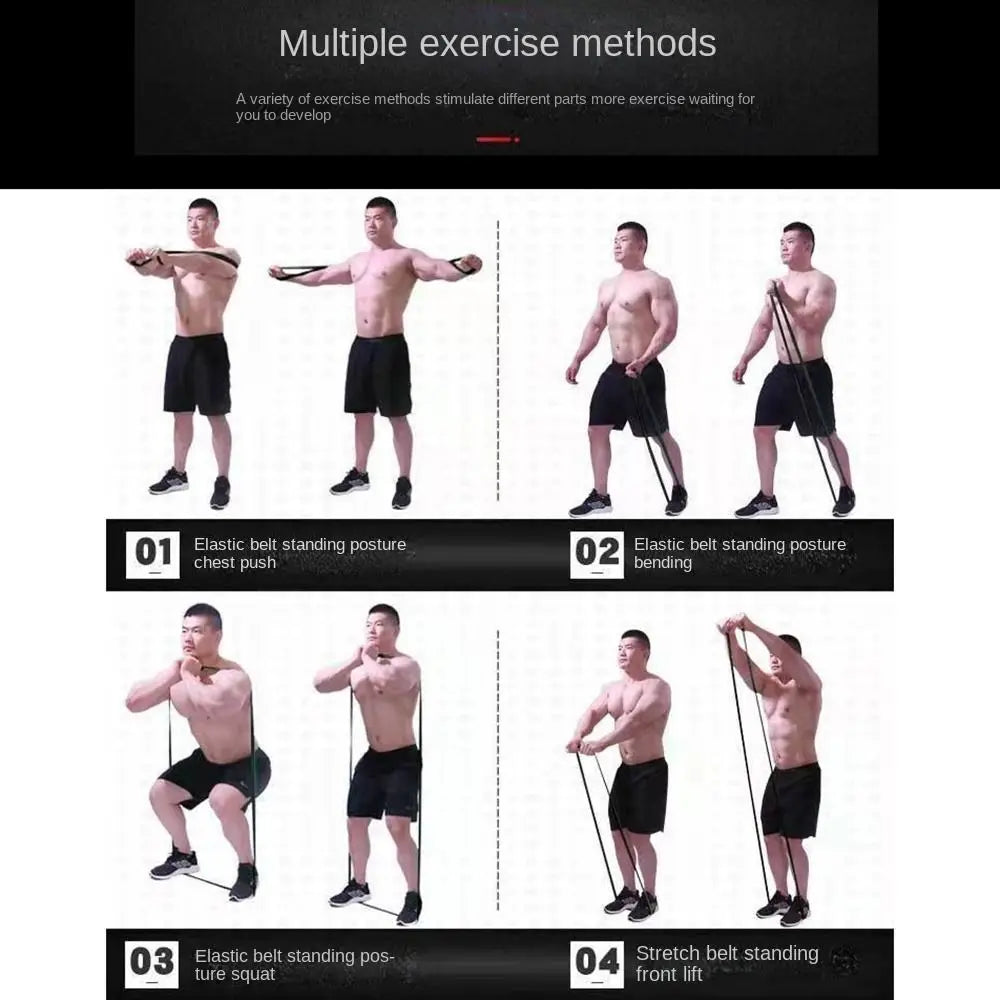 Multiple exercise methods

A variety of exercise methods stimulate different parts more exercise waiting for you to develop

01 Elastic belt standing posture chest push

02 Elastic belt standing posture bending

03 Elastic belt standing posture squat

04 Stretch belt standing front lift